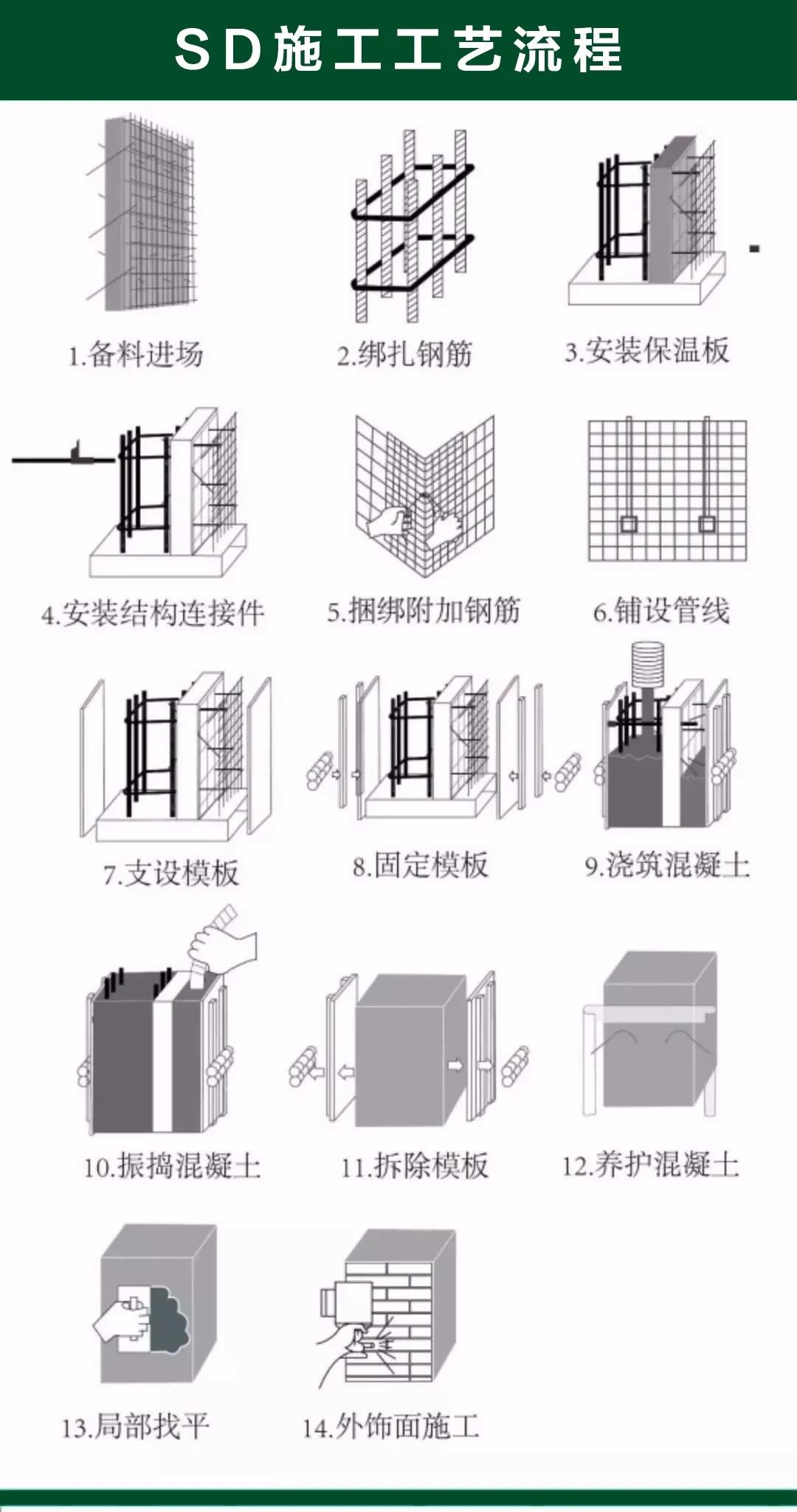 SD施工工艺流程

1.备料进场

2.绑扎钢筋

3.安装保温板

4.安装结构连接件

5.捆绑附加钢筋

6.铺设管线

7.支设模板

8.固定模板

9.浇筑混凝土

10.振捣混凝土

11.拆除模板

12.养护混凝土

13.局部找平

14.外饰面施工