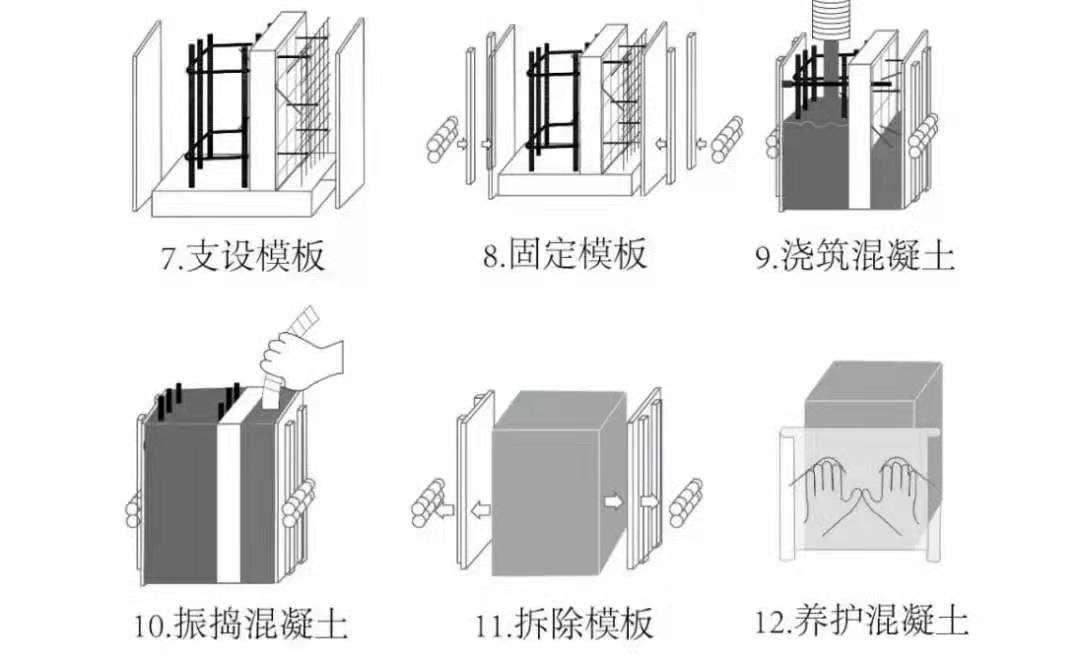 7.支设模板

8.固定模板

9.浇筑混凝土

10.振捣混凝土

11.拆除模板

12.养护混凝土